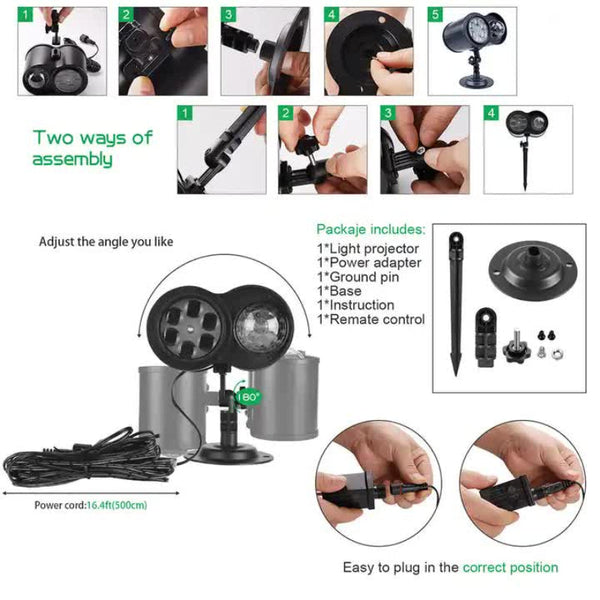 1
2
3
4
5

Two ways of assembly

1
2
3
4

Adjust the angle you like

180°

Power cord:16.4ft(500cm)

Packaje includes:
1*Light projector
1*Power adapter
1*Ground pin
1*Base
1*Instruction
1*Remate control

Easy to plug in the correct position