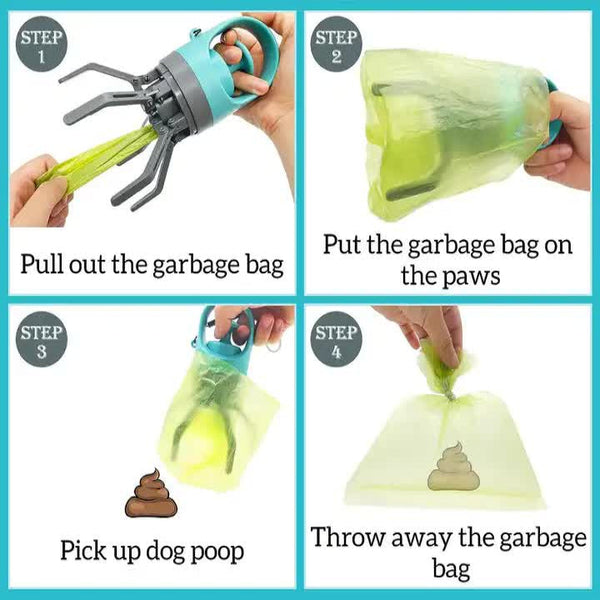 STEP 1

Pull out the garbage bag

STEP 2

Put the garbage bag on the paws

STEP 3

Pick up dog poop

STEP 4

Throw away the garbage bag