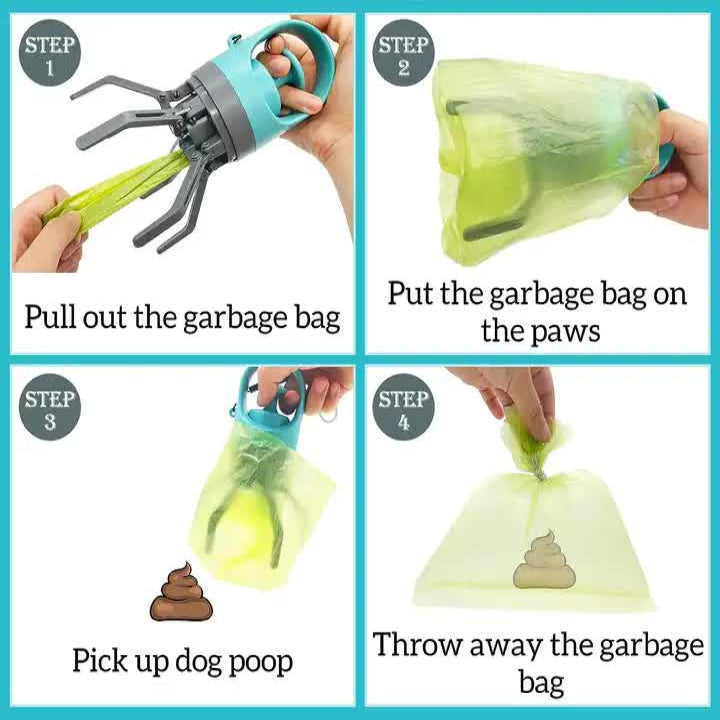 STEP 1

Pull out the garbage bag

STEP 2

Put the garbage bag on the paws

STEP 3

Pick up dog poop

STEP 4

Throw away the garbage bag