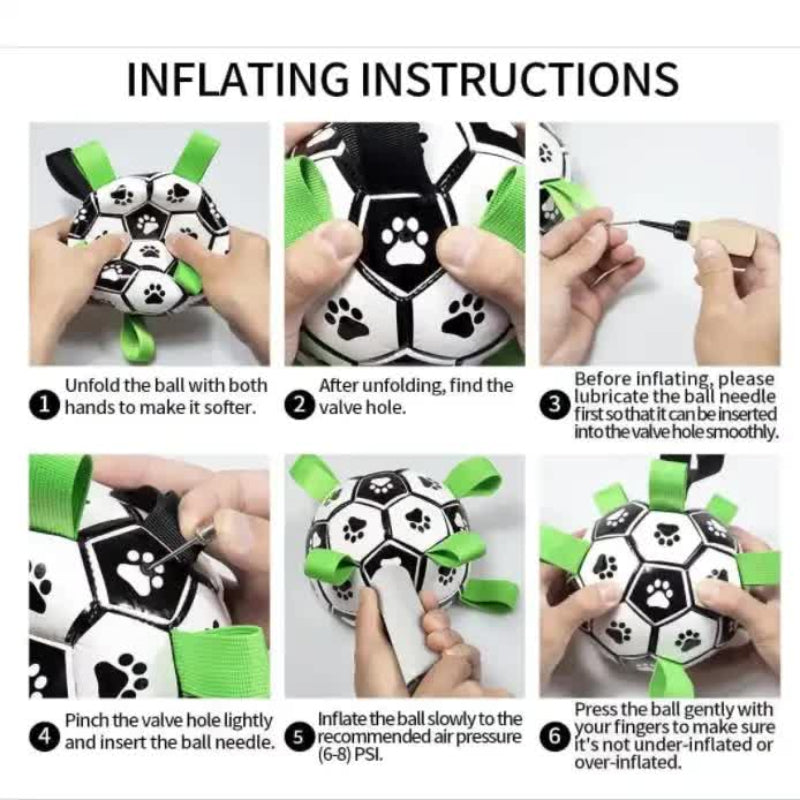 INFLATING INSTRUCTIONS

1 Unfold the ball with both hands to make it softer.

2 After unfolding, find the valve hole.

3 Before inflating, please lubricate the ball needle first so that it can be inserted into the valve hole smoothly.

4 Pinch the valve hole lightly and insert the ball needle.

5 Inflate the ball slowly to the recommended air pressure (6-8) PSI.

6 Press the ball gently with your fingers to make sure it's not under-inflated or over-inflated.