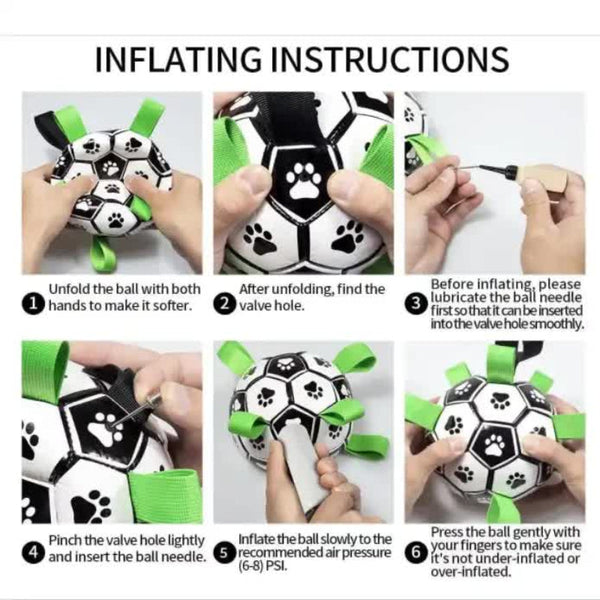 INFLATING INSTRUCTIONS

1 Unfold the ball with both hands to make it softer.

2 After unfolding, find the valve hole.

3 Before inflating, please lubricate the ball needle first so that it can be inserted into the valve hole smoothly.

4 Pinch the valve hole lightly and insert the ball needle.

5 Inflate the ball slowly to the recommended air pressure (6-8) PSI.

6 Press the ball gently with your fingers to make sure it's not under-inflated or over-inflated.