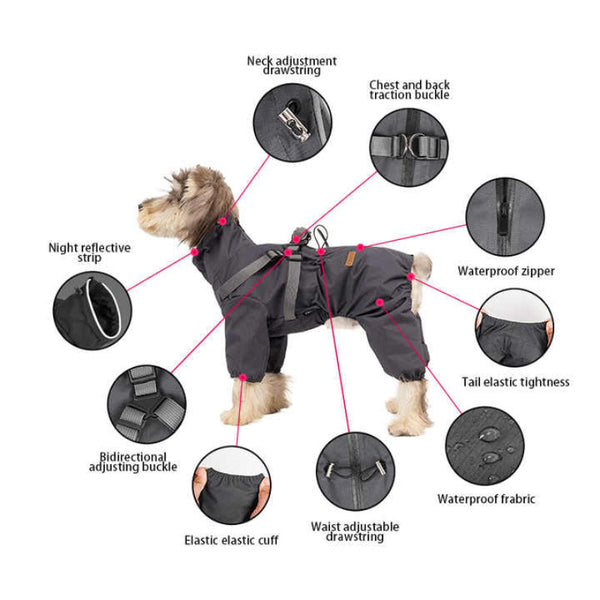 Neck adjustment drawstring

Chest and back traction buckle

Night reflective strip

Waterproof zipper

Tail elastic tightness

Bidirectional adjusting buckle

Waterproof frabric

Elastic elastic cuff

Waist adjustable drawstring