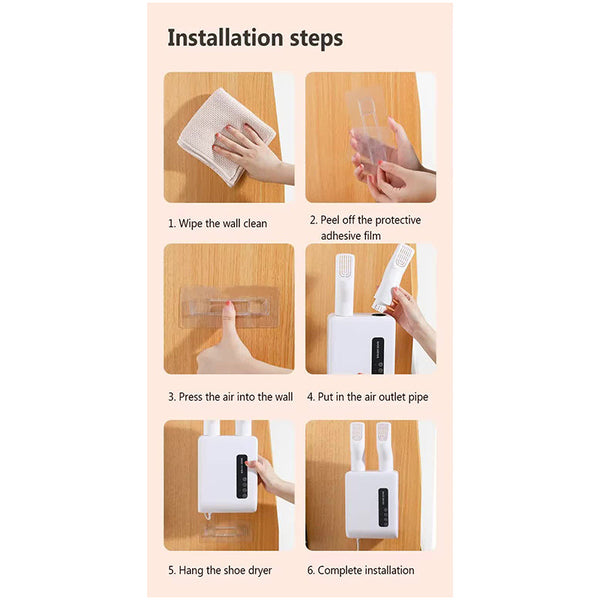 Installation steps

1. Wipe the wall clean

2. Peel off the protective adhesive film

3. Press the air into the wall

4. Put in the air outlet pipe

5. Hang the shoe dryer

6. Complete installation