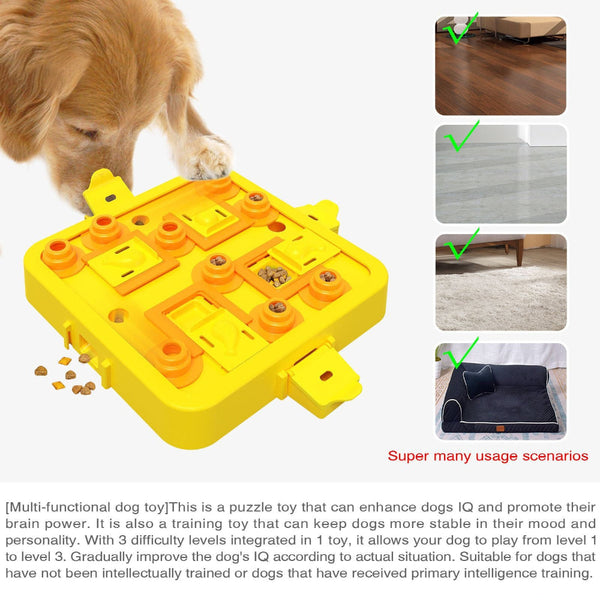 Super many usage scenarios

[Multi-functional dog toy]This is a puzzle toy that can enhance dogs IQ and promote their brain power. It is also a training toy that can keep dogs more stable in their mood and personality. With 3 difficulty levels integrated in 1 toy, it allows your dog to play from level 1 to level 3. Gradually improve the dog's IQ according to actual situation. Suitable for dogs that have not been intellectually trained or dogs that have received primary intelligence training.