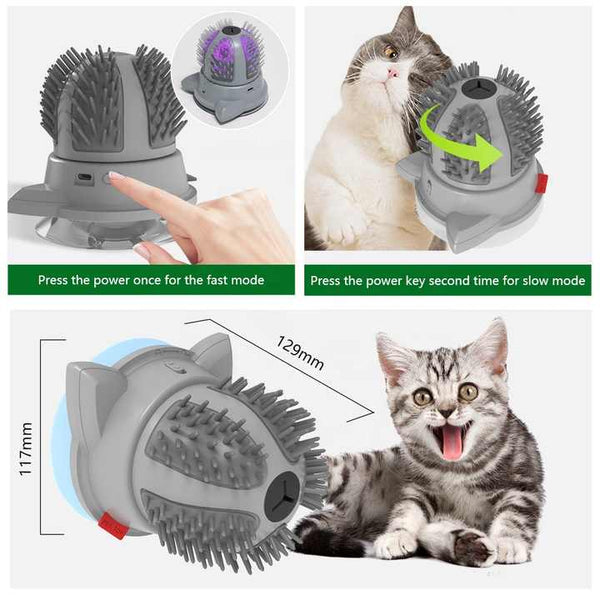 Press the power once for the fast mode

Press the power key second time for slow mode

129mm

117mm