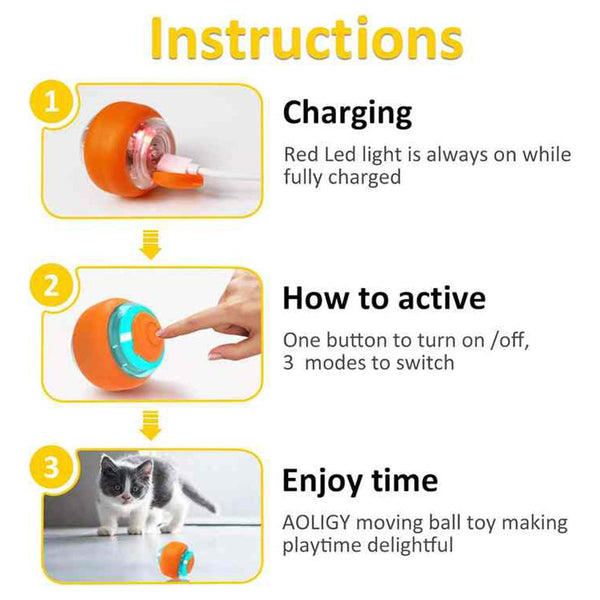 Instructions

1

Charging

Red Led light is always on while fully charged

2

How to active

One button to turn on /off, 3 modes to switch

3

Enjoy time

AOLIGY moving ball toy making playtime delightful