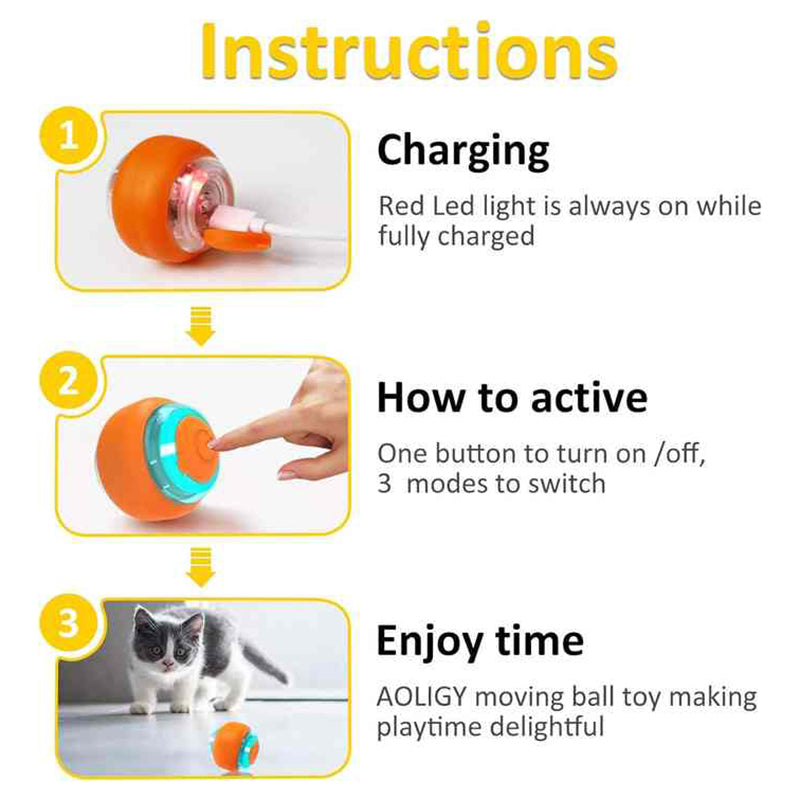 Instructions

1

Charging

Red Led light is always on while fully charged

2

How to active

One button to turn on /off, 3 modes to switch

3

Enjoy time

AOLIGY moving ball toy making playtime delightful