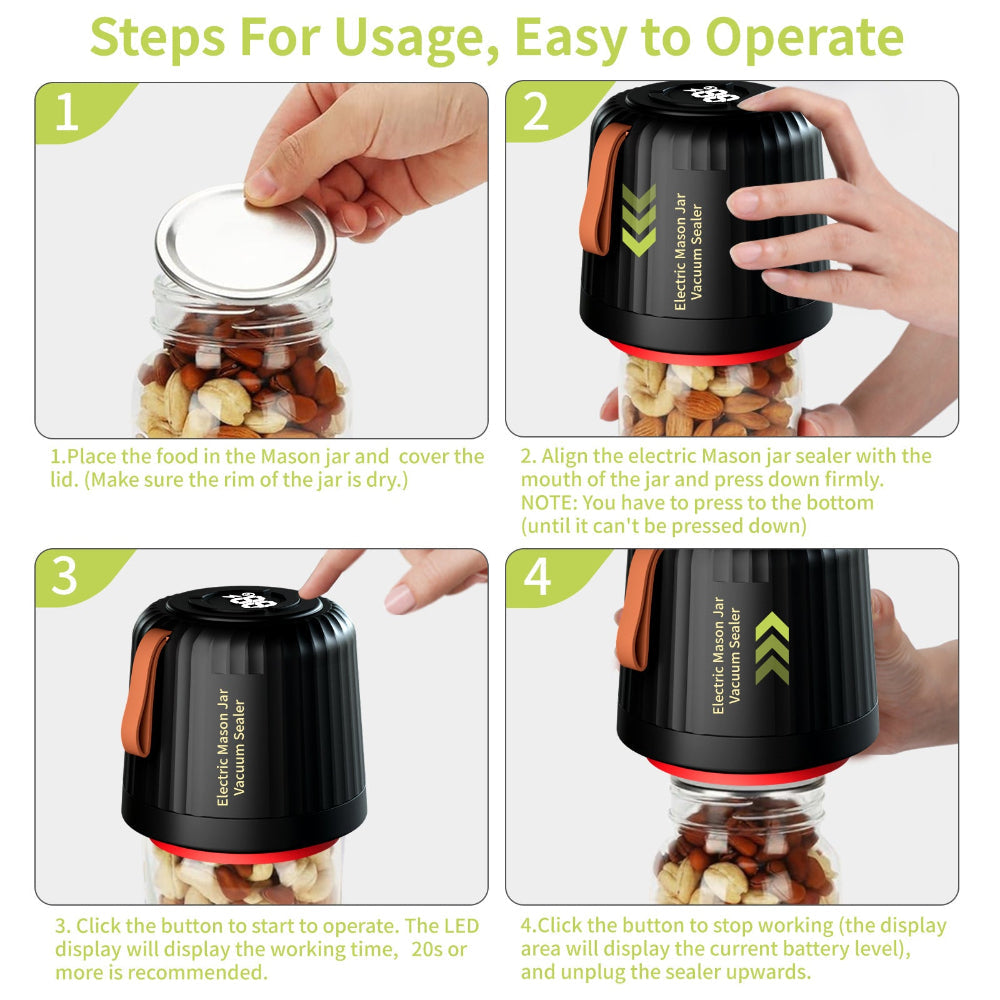 Steps For Usage, Easy to Operate

1

1.Place the food in the Mason jar and cover the lid. (Make sure the rim of the jar is dry.)

2

Electric Mason Jar Vacuum Sealer

2. Align the electric Mason jar sealer with the mouth of the jar and press down firmly. NOTE: You have to press to the bottom (until it can't be pressed down)

3

Electric Mason Jar Vacuum Sealer

3. Click the button to start to operate. The LED display will display the working time, 20s or more is recommended.

4

Electric Mason Jar Vacuum Sealer

4.Click the button to stop working (the display area will display the current battery level), and unplug the sealer upwards.