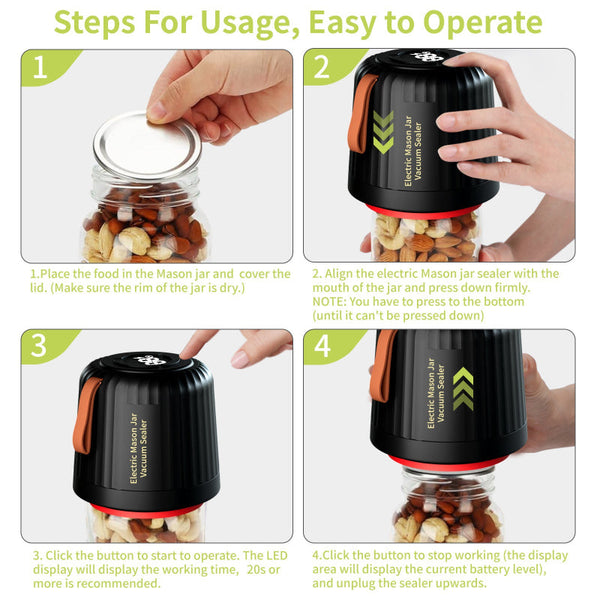 Steps For Usage, Easy to Operate

1

1.Place the food in the Mason jar and cover the lid. (Make sure the rim of the jar is dry.)

2

Electric Mason Jar Vacuum Sealer

2. Align the electric Mason jar sealer with the mouth of the jar and press down firmly. NOTE: You have to press to the bottom (until it can't be pressed down)

3

Electric Mason Jar Vacuum Sealer

3. Click the button to start to operate. The LED display will display the working time, 20s or more is recommended.

4

Electric Mason Jar Vacuum Sealer

4.Click the button to stop working (the display area will display the current battery level), and unplug the sealer upwards.