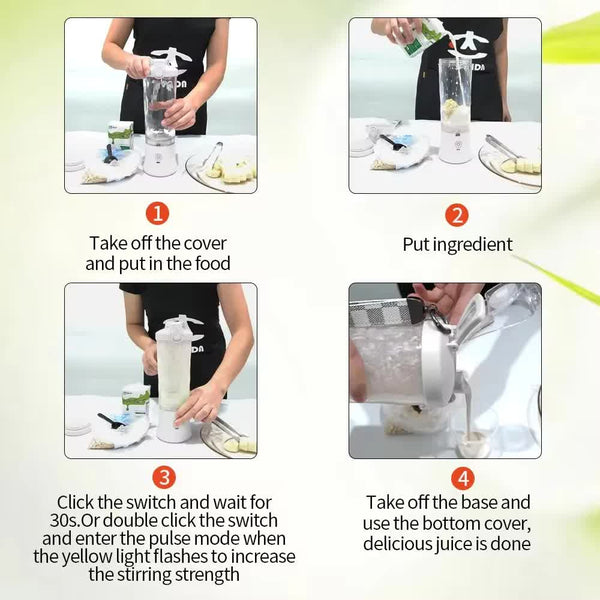 1

Take off the cover and put in the food

2

Put ingredient

3

Click the switch and wait for 30s.Or double click the switch and enter the pulse mode when the yellow light flashes to increase the stirring strength

4

Take off the base and use the bottom cover, delicious juice is done