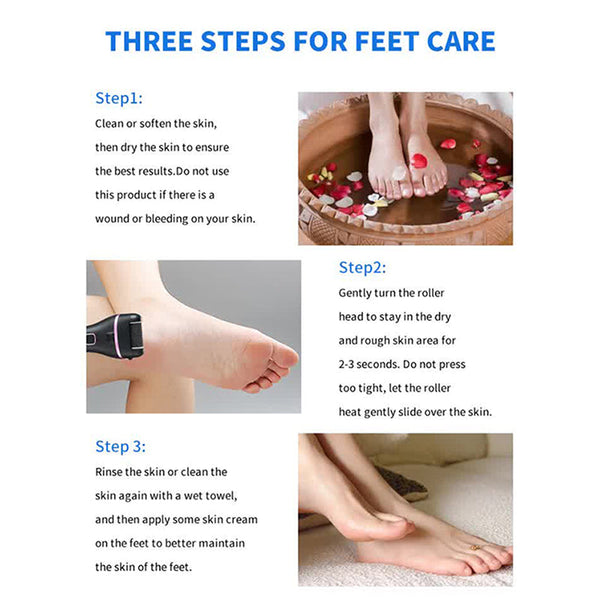 THREE STEPS FOR FEET CARE

Step1:

Clean or soften the skin, then dry the skin to ensure the best results.Do not use this product if there is a wound or bleeding on your skin.

Step2:

Gently turn the roller head to stay in the dry and rough skin area for 2-3 seconds. Do not press too tight, let the roller heat gently slide over the skin.

Step 3:

Rinse the skin or clean the skin again with a wet towel, and then apply some skin cream on the feet to better maintain the skin of the feet.