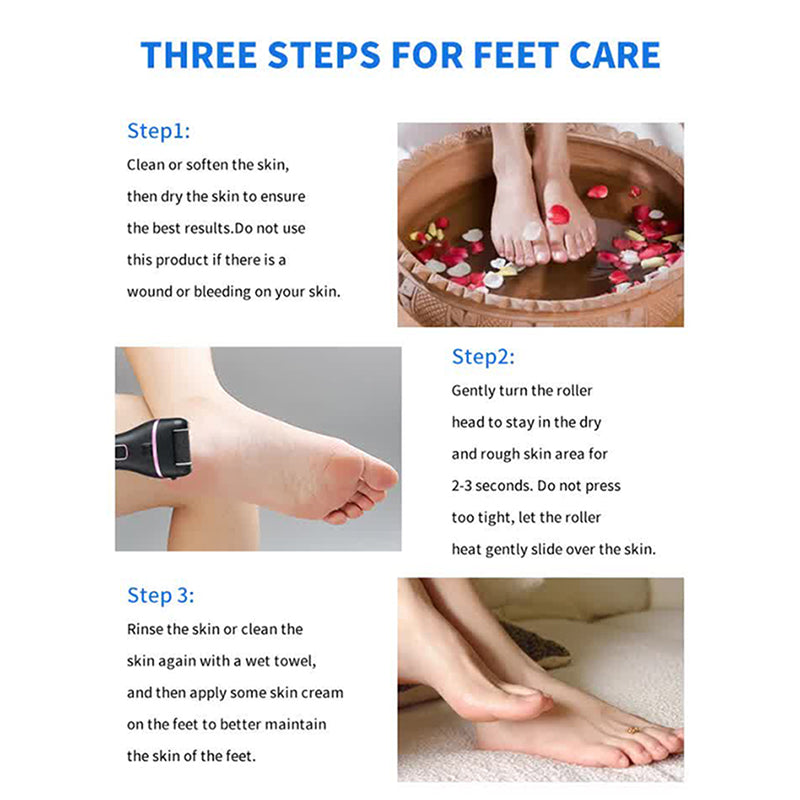 THREE STEPS FOR FEET CARE

Step1:

Clean or soften the skin, then dry the skin to ensure the best results.Do not use this product if there is a wound or bleeding on your skin.

Step2:

Gently turn the roller head to stay in the dry and rough skin area for 2-3 seconds. Do not press too tight, let the roller heat gently slide over the skin.

Step 3:

Rinse the skin or clean the skin again with a wet towel, and then apply some skin cream on the feet to better maintain the skin of the feet.