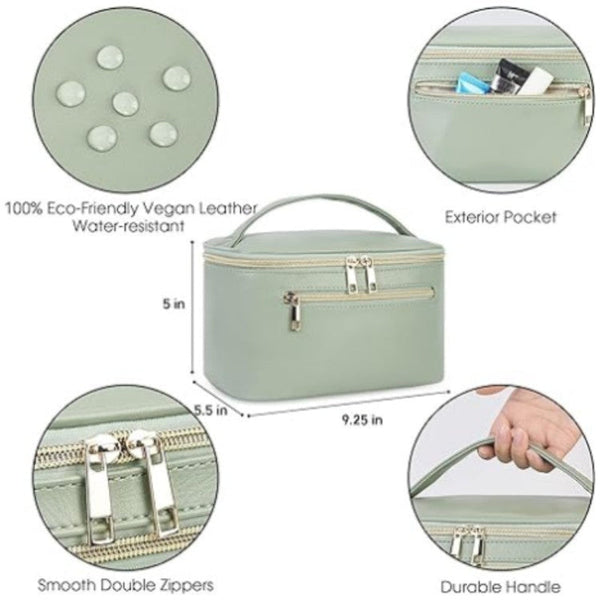 100% Eco-Friendly Vegan Leather
Water-resistant

Exterior Pocket

5 in

5.5 in

9.25 in

Smooth Double Zippers

Durable Handle