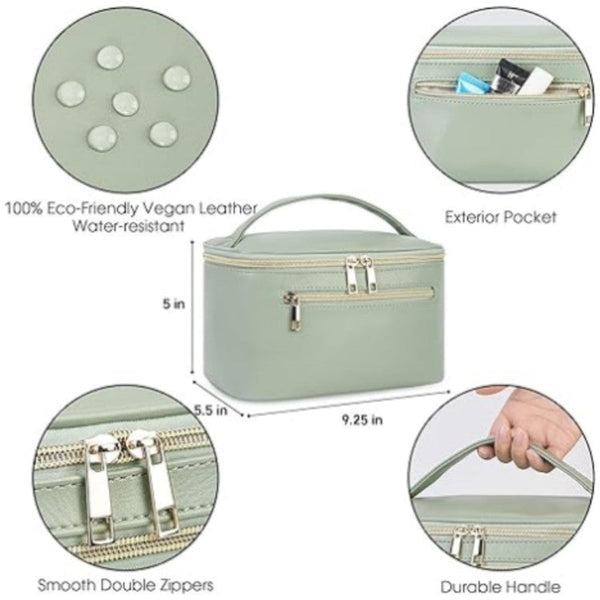 100% Eco-Friendly Vegan Leather
Water-resistant

Exterior Pocket

5 in

5.5 in

9.25 in

Smooth Double Zippers

Durable Handle