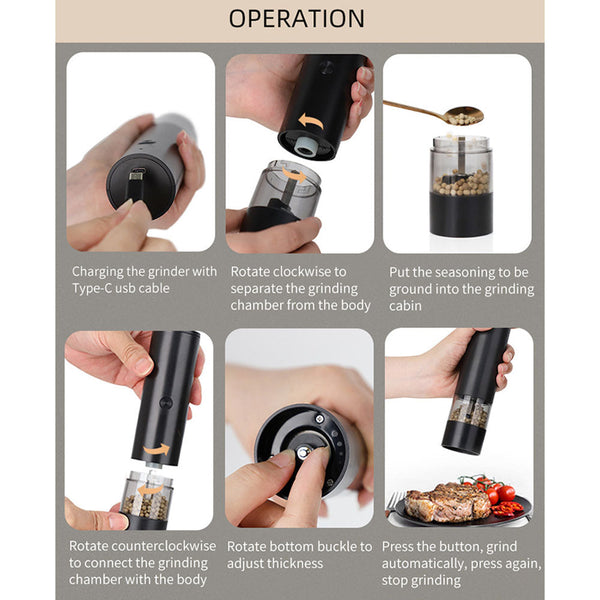 OPERATION

Charging the grinder with Type-C usb cable

Rotate clockwise to separate the grinding chamber from the body

Put the seasoning to be ground into the grinding cabin

Rotate counterclockwise to connect the grinding chamber with the body

Rotate bottom buckle to adjust thickness

Press the button, grind automatically, press again, stop grinding