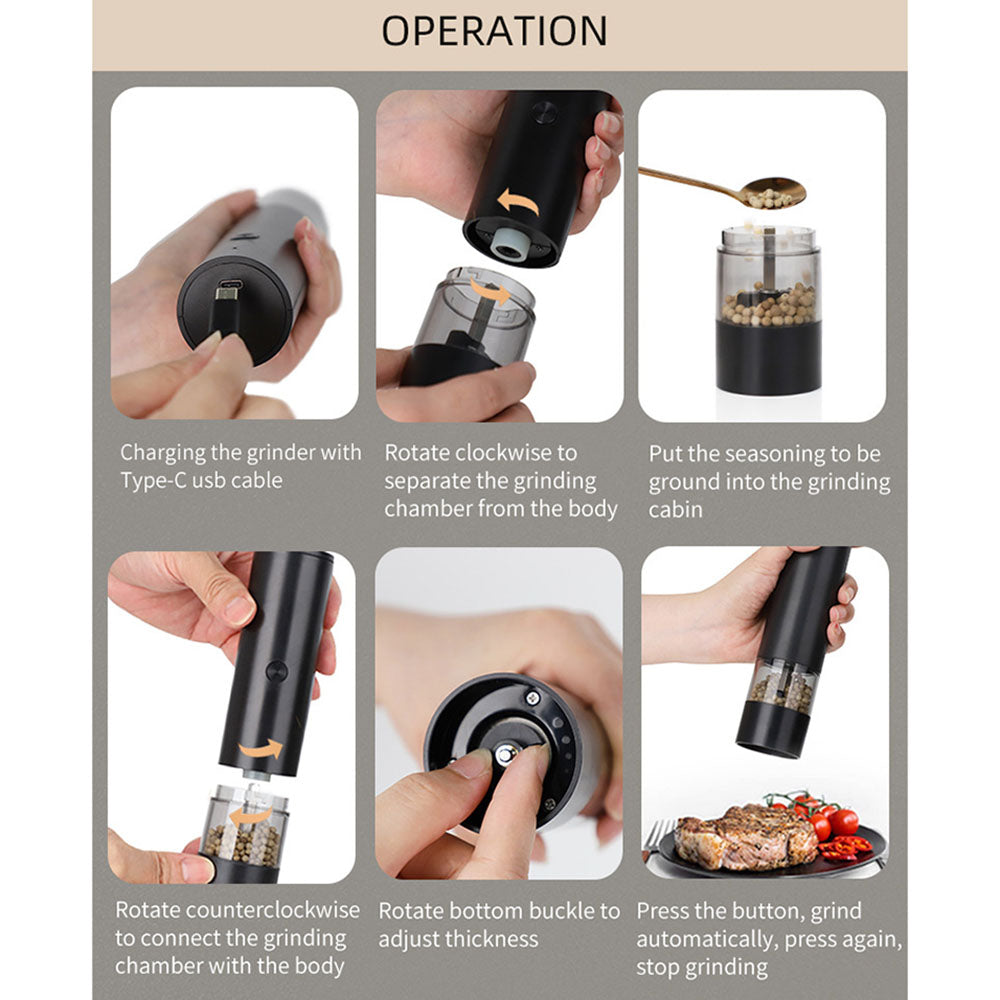 OPERATION

Charging the grinder with Type-C usb cable

Rotate clockwise to separate the grinding chamber from the body

Put the seasoning to be ground into the grinding cabin

Rotate counterclockwise to connect the grinding chamber with the body

Rotate bottom buckle to adjust thickness

Press the button, grind automatically, press again, stop grinding