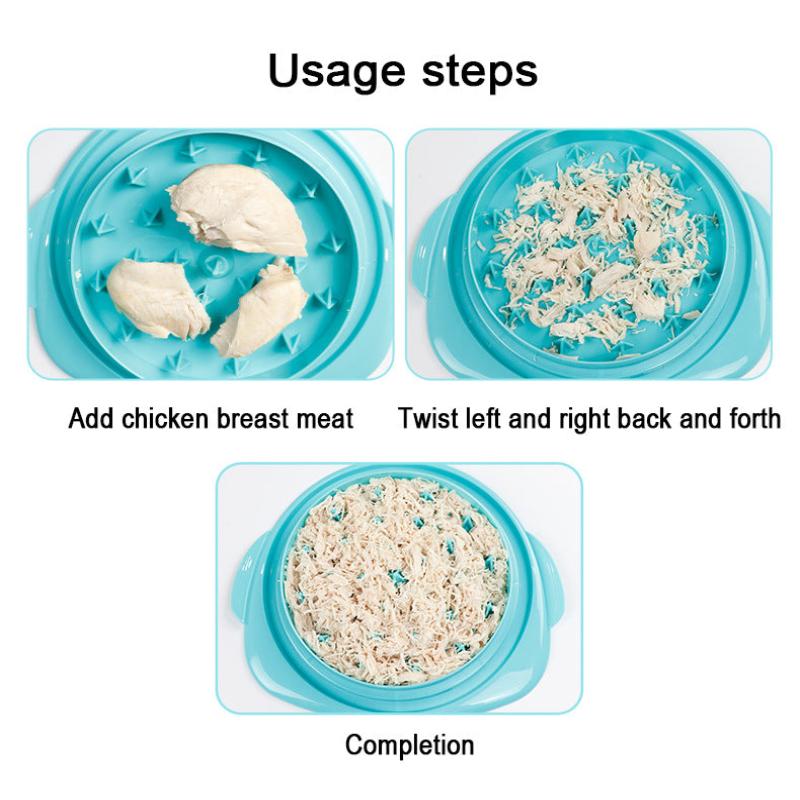 Usage steps

Add chicken breast meat

Twist left and right back and forth

Completion