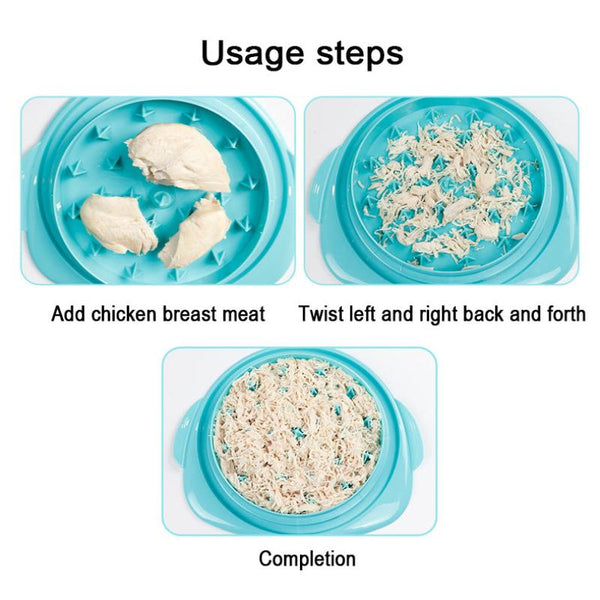 Usage steps

Add chicken breast meat

Twist left and right back and forth

Completion