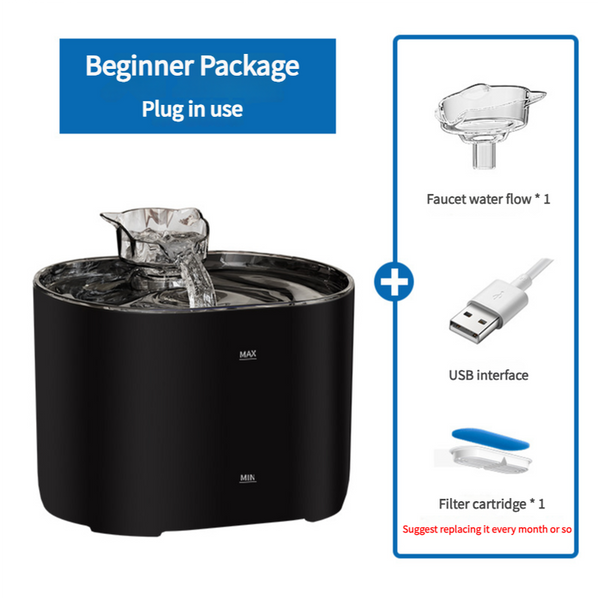 Beginner Package
Plug in use

MAX

MIN

Faucet water flow * 1

USB interface

Filter cartridge * 1
Suggest replacing it every month or so