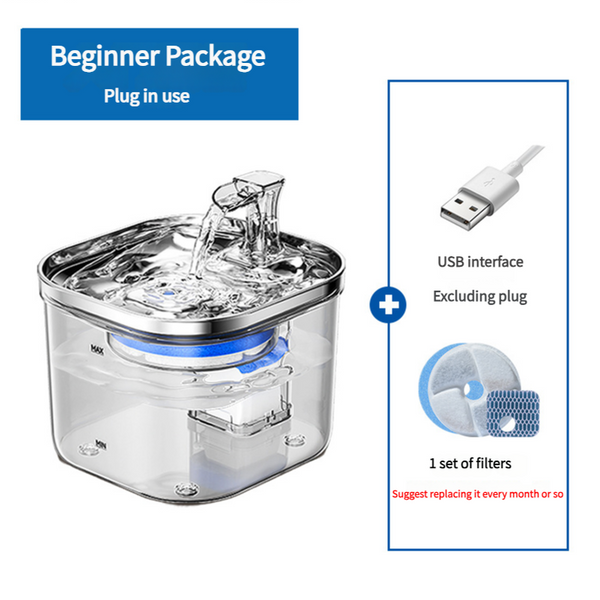 Beginner Package
Plug in use

MAX

MIN

USB interface

Excluding plug

1 set of filters

Suggest replacing it every month or so