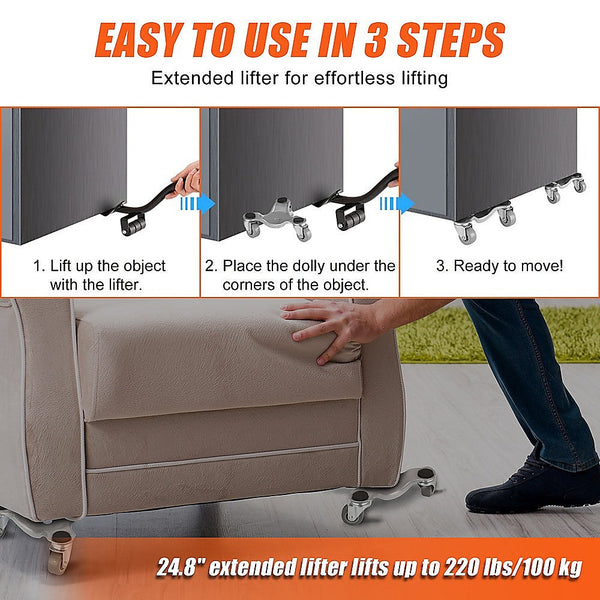 EASY TO USE IN 3 STEPS

Extended lifter for effortless lifting

1. Lift up the object with the lifter.

2. Place the dolly under the corners of the object.

3. Ready to move!

24.8" extended lifter lifts up to 220 lbs/100 kg