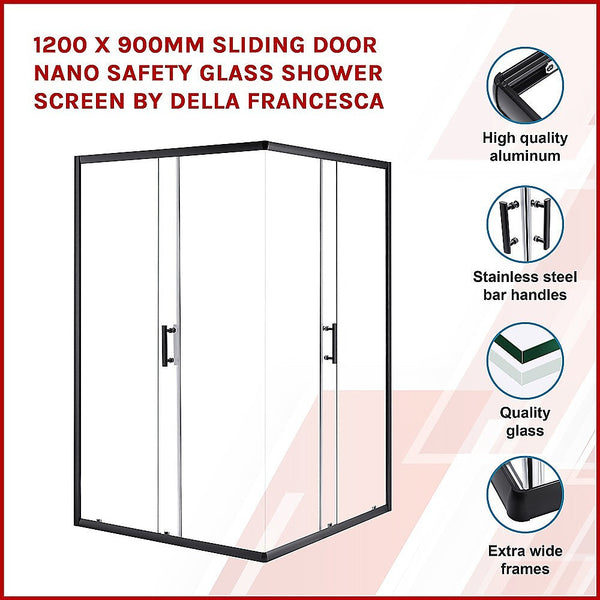 1200 X 900MM SLIDING DOOR NANO SAFETY GLASS SHOWER SCREEN BY DELLA FRANCESCA

High quality aluminum

Stainless steel bar handles

Quality glass

Extra wide frames