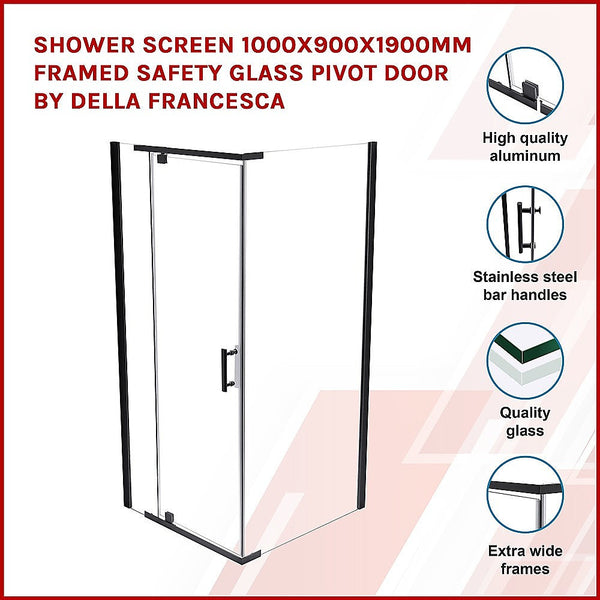 SHOWER SCREEN 1000X900X1900MM FRAMED SAFETY GLASS PIVOT DOOR BY DELLA FRANCESCA

High quality aluminum

Stainless steel bar handles

Quality glass

Extra wide frames