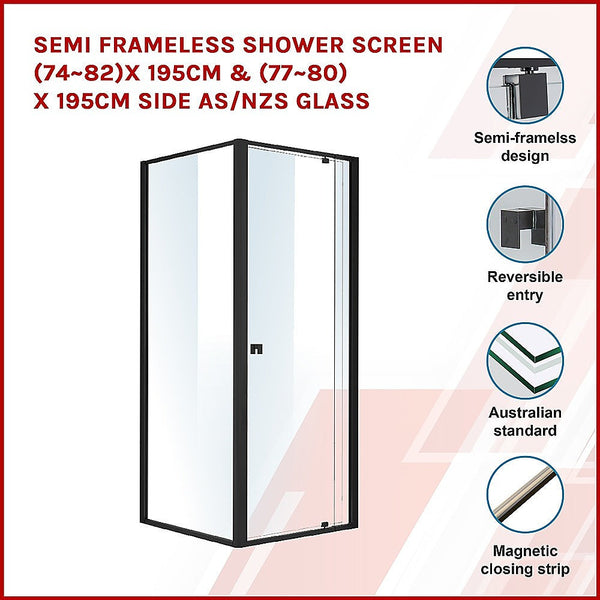 SEMI FRAMELESS SHOWER SCREEN (74~82)X 195CM & (77~80) X 195CM SIDE AS/NZS GLASS

Semi-framelss design

Reversible entry

Australian standard

Magnetic closing strip