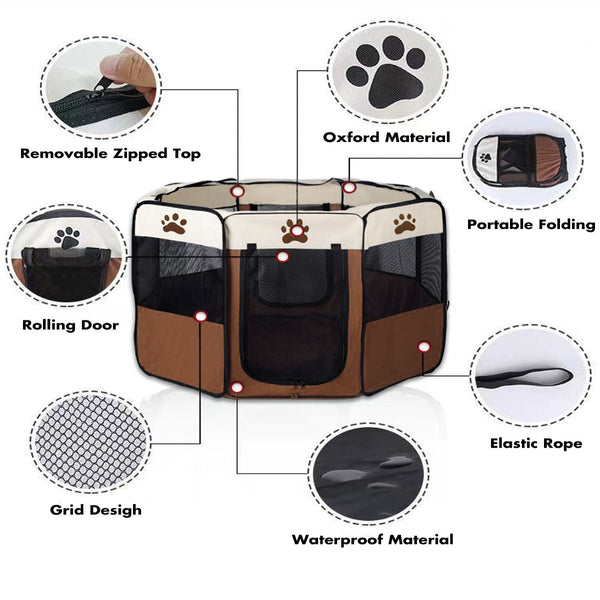 Removable Zipped Top

Oxford Material

Portable Folding

Rolling Door

Elastic Rope

Grid Desigh

Waterproof Material