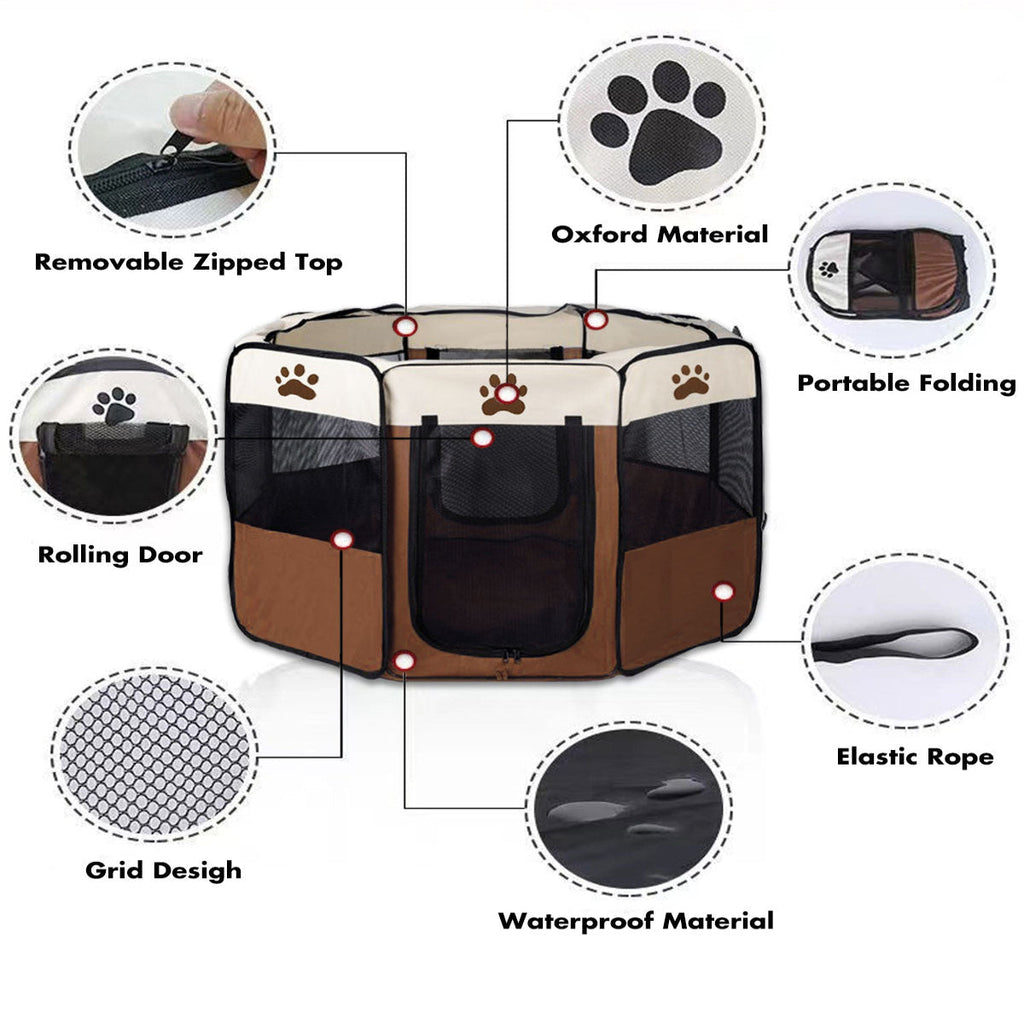 Removable Zipped Top

Oxford Material

Portable Folding

Rolling Door

Elastic Rope

Grid Desigh

Waterproof Material