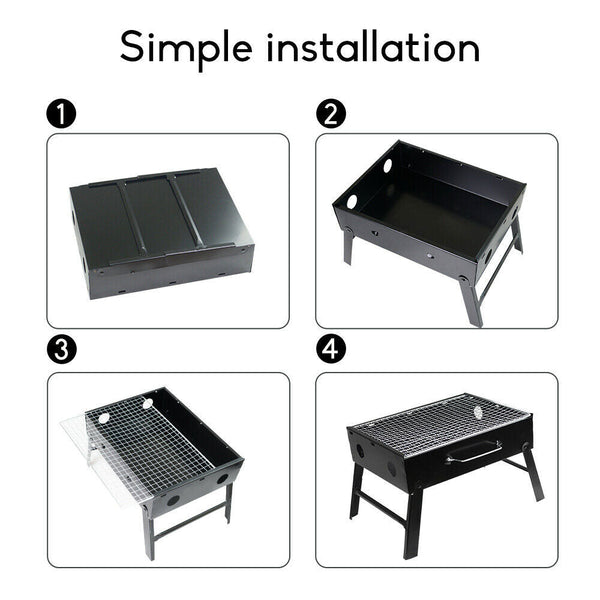 Simple installation

1

2

3

4