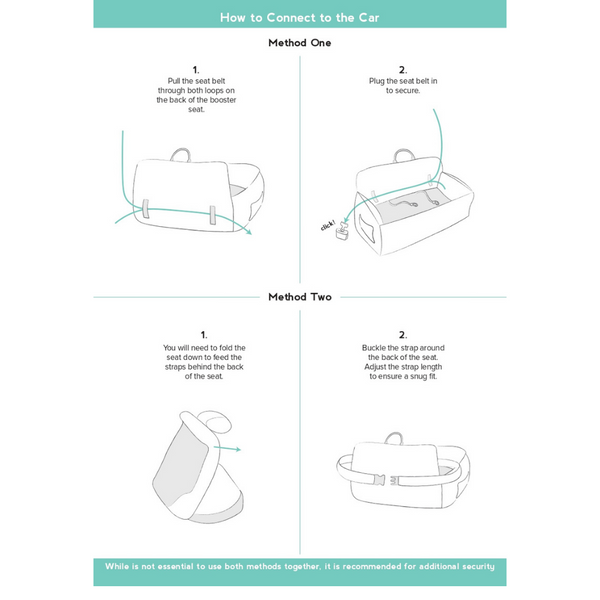 How to Connect to the Car

Method One

1.
Pull the seat belt through both loops on the back of the booster seat.

2.
Plug the seat belt in to secure.

click!

Method Two

1.
You will need to fold the seat down to feed the straps behind the back of the seat.

2.
Buckle the strap around the back of the seat. Adjust the strap length to ensure a snug fit.

While is not essential to use both methods together, it is recommended for additional security