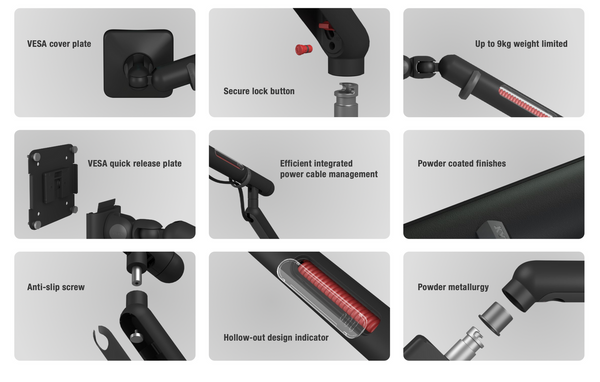 VESA cover plate

Secure lock button

Up to 9kg weight limited

VESA quick release plate

Efficient integrated power cable management

Powder coated finishes

Anti-slip screw

Hollow-out design indicator

Powder metallurgy