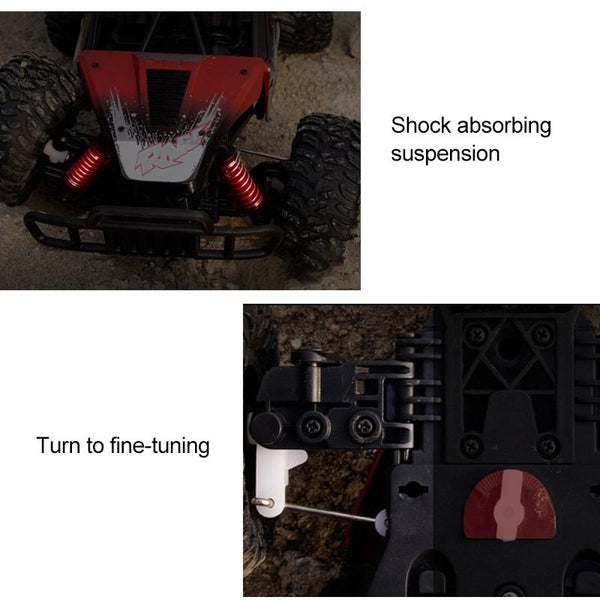 Shock absorbing suspension

Turn to fine-tuning