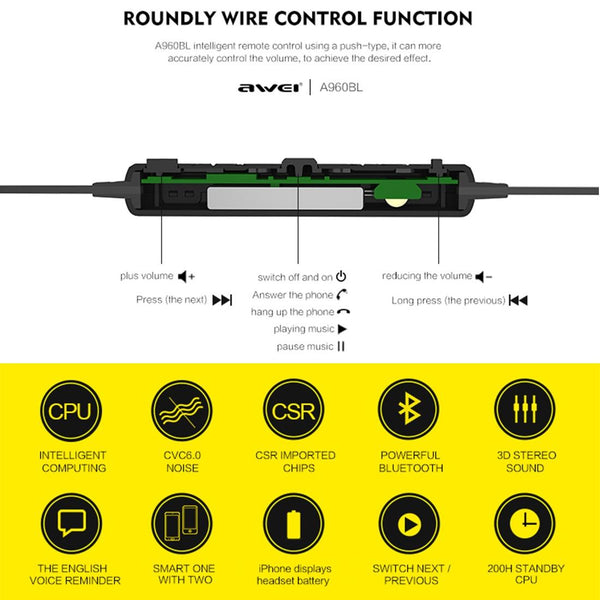 ROUNDLY WIRE CONTROL FUNCTION

A960BL intelligent remote control using a push-type, it can more accurately control the volume, to achieve the desired effect.

awei | A960BL

plus volume

Press (the next)

switch off and on

Answer the phone

hang up the phone

playing music

pause music

reducing the volume

Long press (the previous)

CPU
INTELLIGENT COMPUTING

CVC6.0 NOISE

CSR
CSR IMPORTED CHIPS

POWERFUL BLUETOOTH

3D STEREO SOUND

THE ENGLISH VOICE REMINDER

SMART ONE WITH TWO

iPhone displays headset battery

SWITCH NEXT / PREVIOUS

200H STANDBY CPU