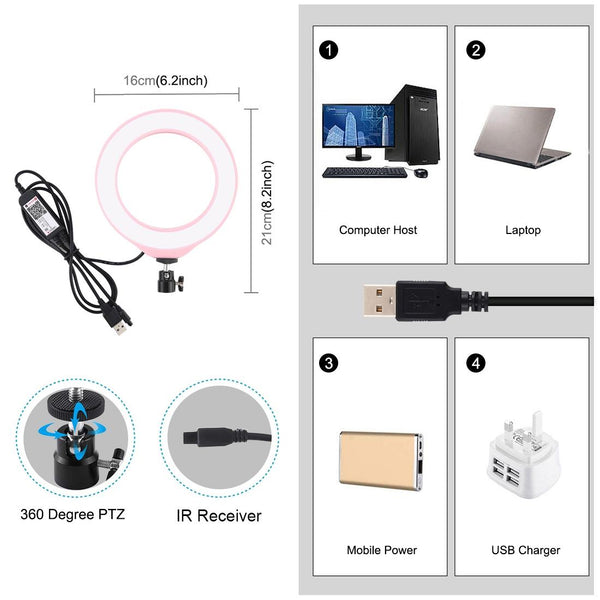 16cm(6.2inch)

21cm(8.2inch)

360 Degree PTZ

IR Receiver

1

Computer Host

2

Laptop

3

Mobile Power

4

USB Charger