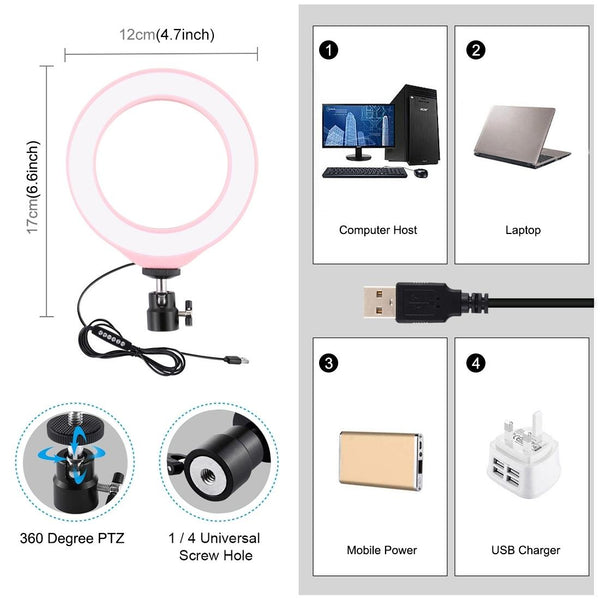 12cm(4.7inch)

17cm(6.6inch)

360 Degree PTZ

1 / 4 Universal Screw Hole

1

Computer Host

2

Laptop

3

Mobile Power

4

USB Charger