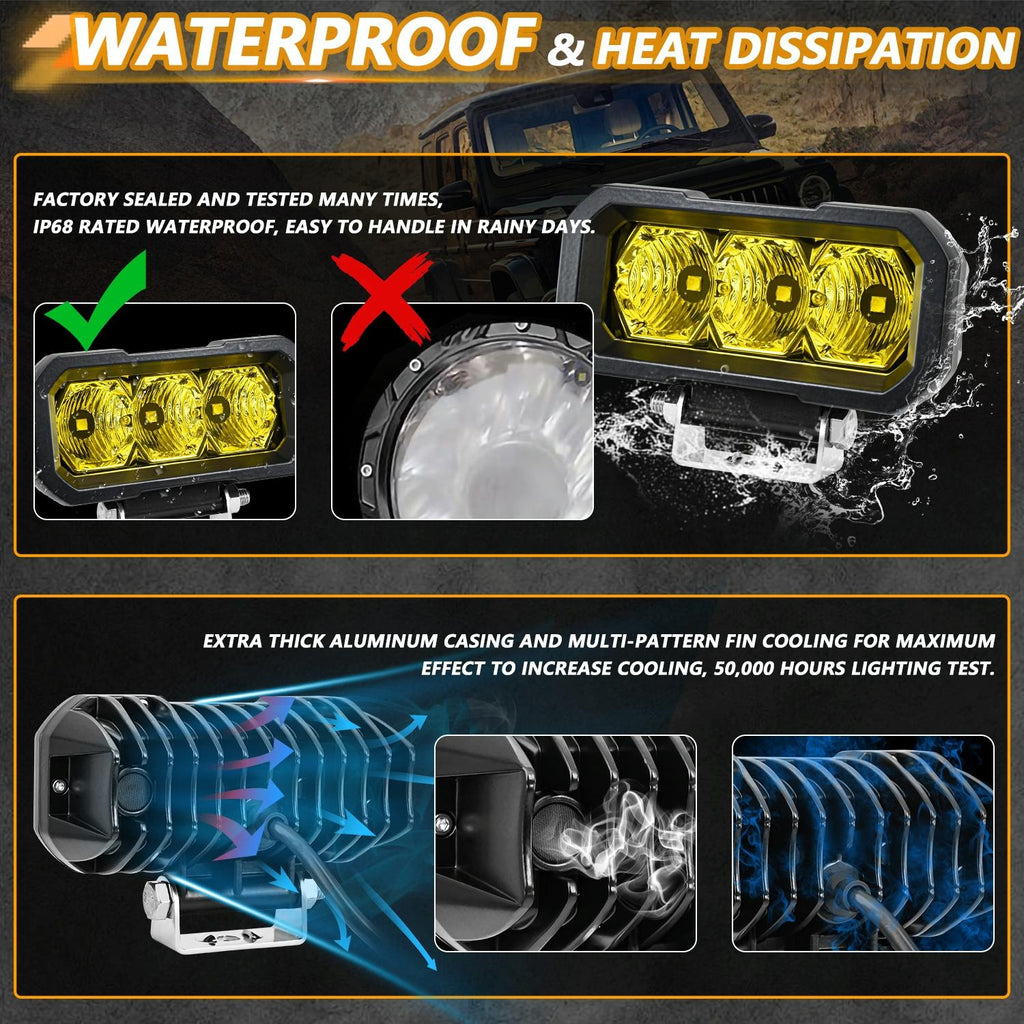 WATERPROOF & HEAT DISSIPATION

FACTORY SEALED AND TESTED MANY TIMES, IP68 RATED WATERPROOF, EASY TO HANDLE IN RAINY DAYS.

EXTRA THICK ALUMINUM CASING AND MULTI-PATTERN FIN COOLING FOR MAXIMUM EFFECT TO INCREASE COOLING, 50,000 HOURS LIGHTING TEST.