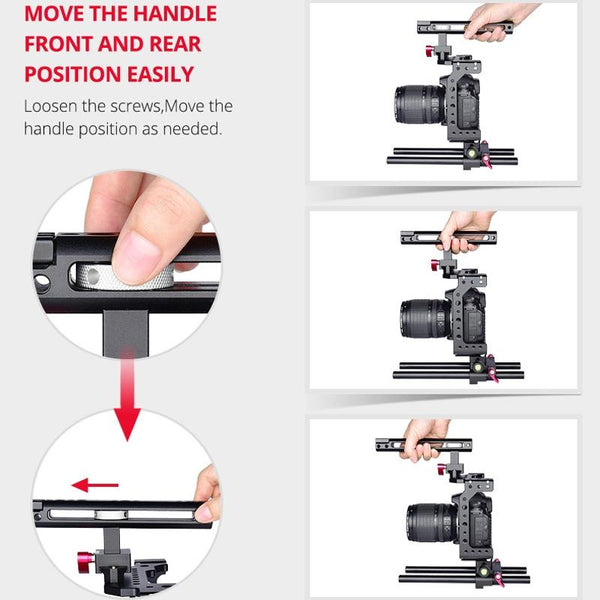 MOVE THE HANDLE FRONT AND REAR POSITION EASILY

Loosen the screws,Move the handle position as needed.