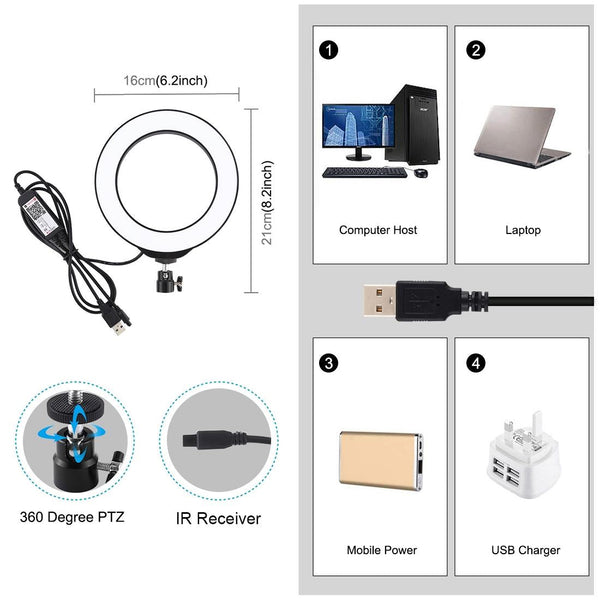 16cm(6.2inch)

21cm(8.2inch)

360 Degree PTZ

IR Receiver

1

Computer Host

2

Laptop

3

Mobile Power

4

USB Charger