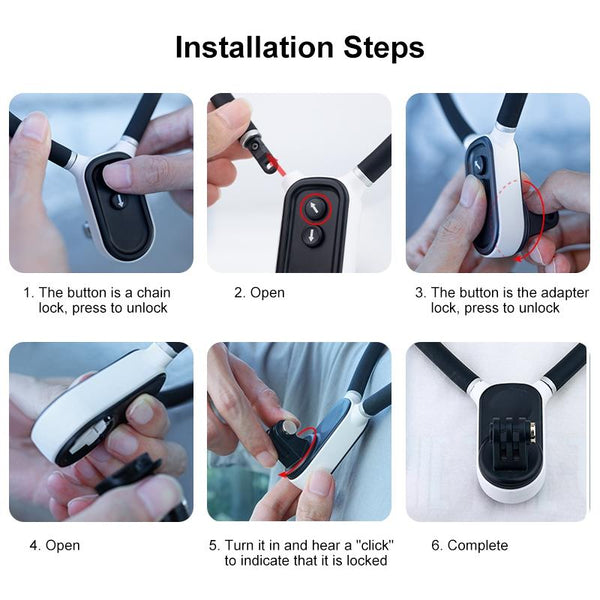 Installation Steps

1. The button is a chain lock, press to unlock

2. Open

3. The button is the adapter lock, press to unlock

4. Open

5. Turn it in and hear a "click" to indicate that it is locked

6. Complete