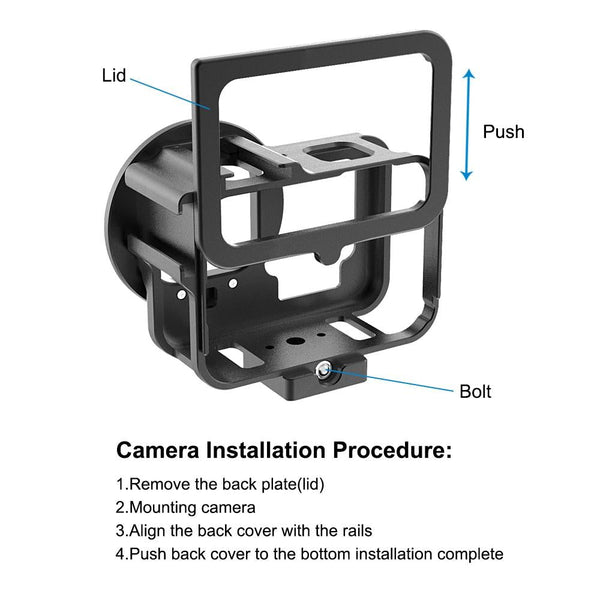 Lid

Push

Bolt

Camera Installation Procedure:

1.Remove the back plate(lid)
2.Mounting camera
3.Align the back cover with the rails
4.Push back cover to the bottom installation complete