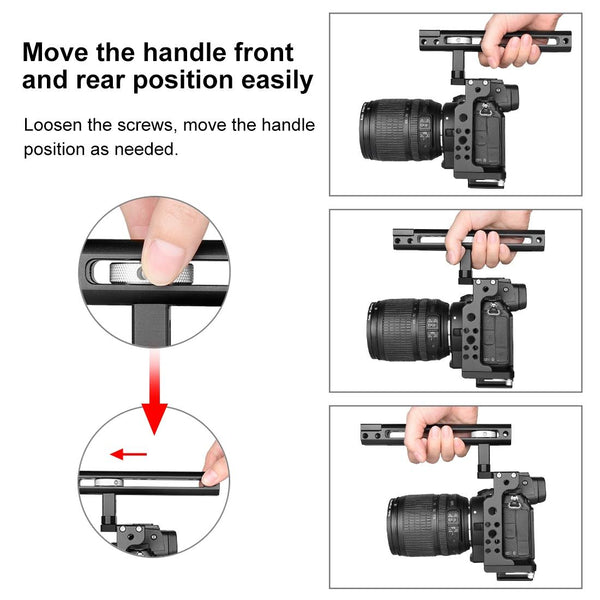 Move the handle front and rear position easily

Loosen the screws, move the handle position as needed.