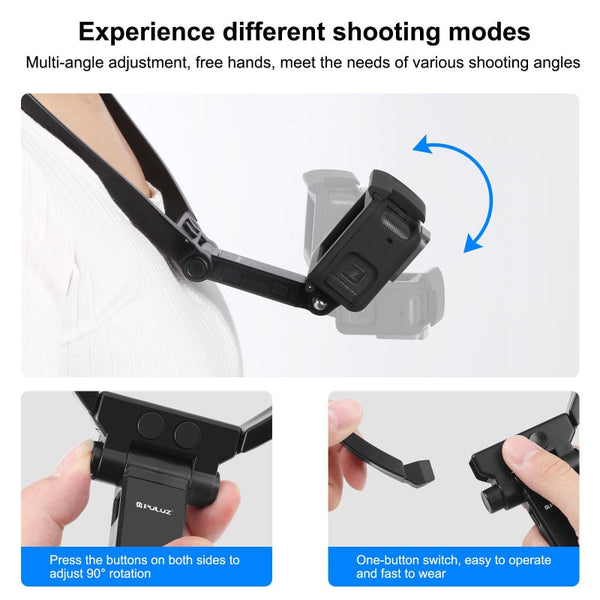 Experience different shooting modes

Multi-angle adjustment, free hands, meet the needs of various shooting angles

PULUZ

Press the buttons on both sides to adjust 90° rotation

One-button switch, easy to operate and fast to wear