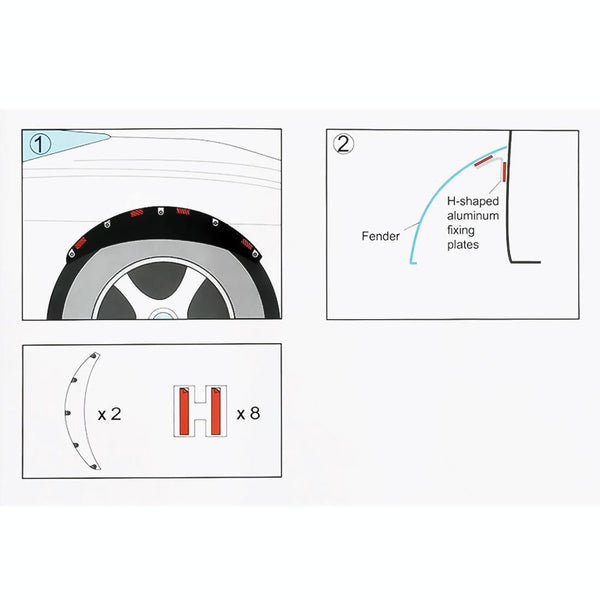 ①

②

H-shaped aluminum fixing plates

Fender

x 2

x 8