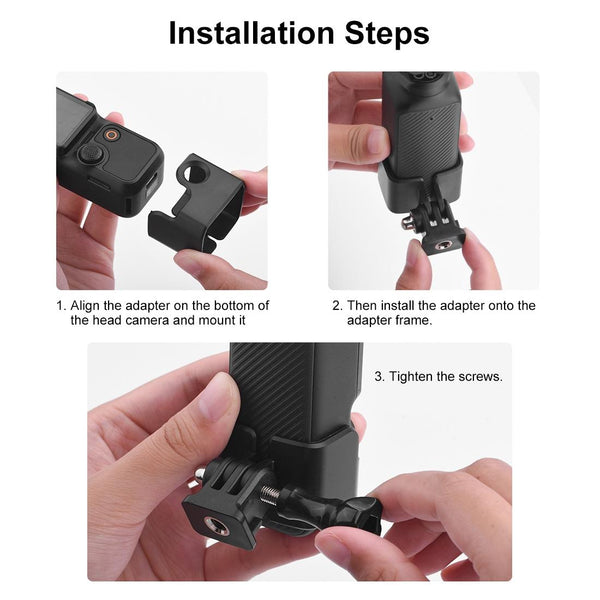 Installation Steps

1. Align the adapter on the bottom of the head camera and mount it

2. Then install the adapter onto the adapter frame.

3. Tighten the screws.