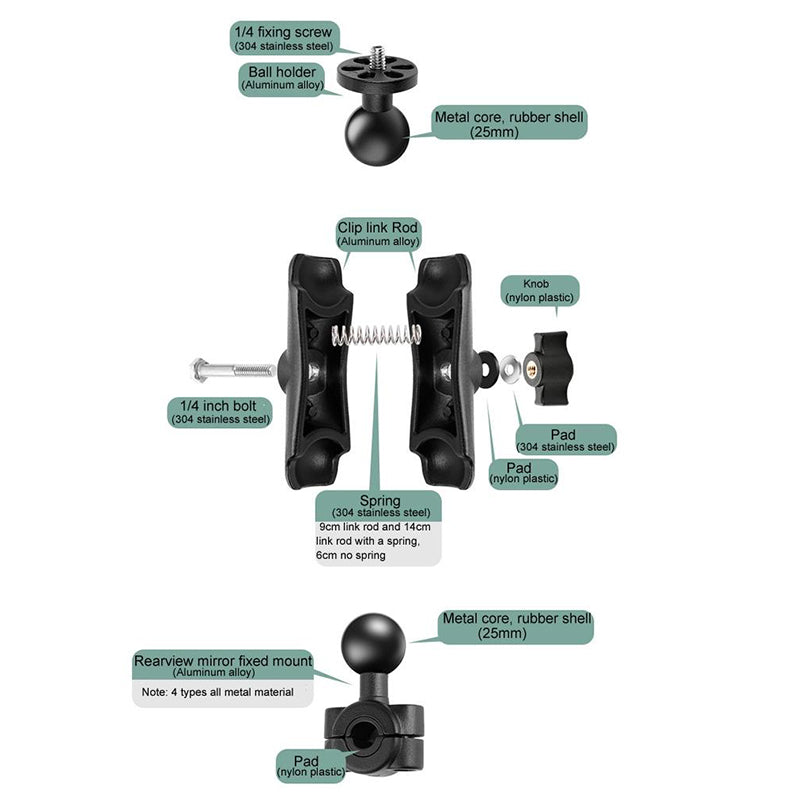 1/4 fixing screw
(304 stainless steel)

Ball holder
(Aluminum alloy)

Metal core, rubber shell
(25mm)

Clip link Rod
(Aluminum alloy)

Knob
(nylon plastic)

1/4 inch bolt
(304 stainless steel)

Pad
(304 stainless steel)

Pad
(nylon plastic)

Spring
(304 stainless steel)
9cm link rod and 14cm link rod with a spring, 6cm no spring

Metal core, rubber shell
(25mm)

Rearview mirror fixed mount
(Aluminum alloy)
Note: 4 types all metal material

Pad
(nylon plastic)