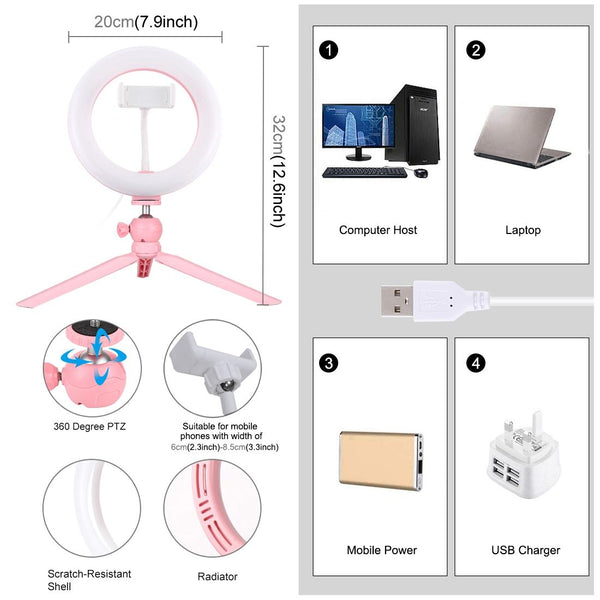 20cm(7.9inch)

32cm(12.6inch)

360 Degree PTZ

Suitable for mobile phones with width of 6cm(2.3inch)-8.5cm(3.3inch)

Scratch-Resistant Shell

Radiator

1

Computer Host

2

Laptop

3

Mobile Power

4

USB Charger