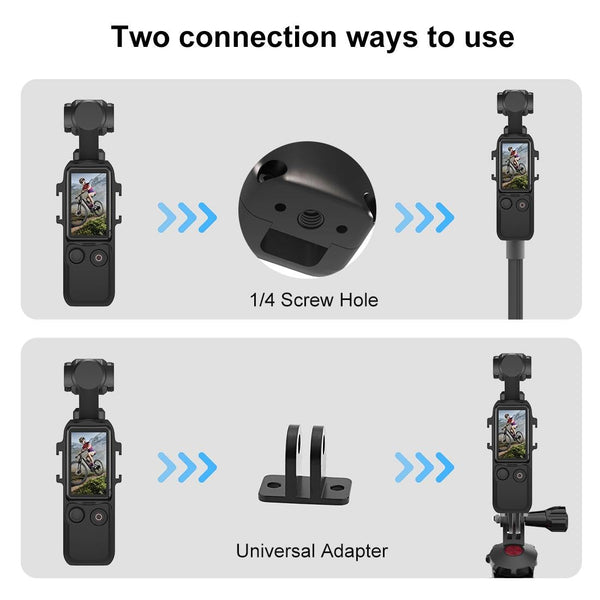 Two connection ways to use

1/4 Screw Hole

Universal Adapter