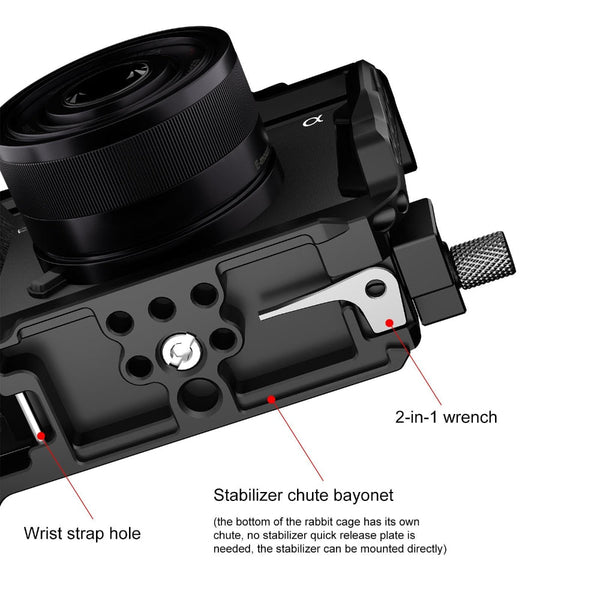 α

2-in-1 wrench

Stabilizer chute bayonet

(the bottom of the rabbit cage has its own chute, no stabilizer quick release plate is needed, the stabilizer can be mounted directly)

Wrist strap hole